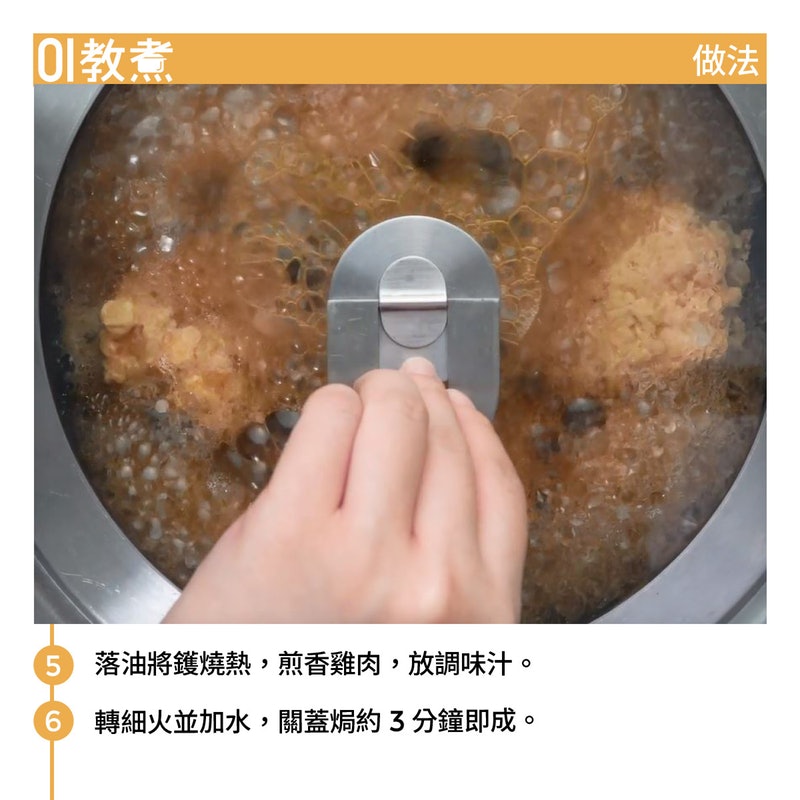 01教煮

做法

5 落油將鑊燒熱，煎香雞肉，放調味汁。

6 轉細火並加水，關蓋焗約 3 分鐘即成。