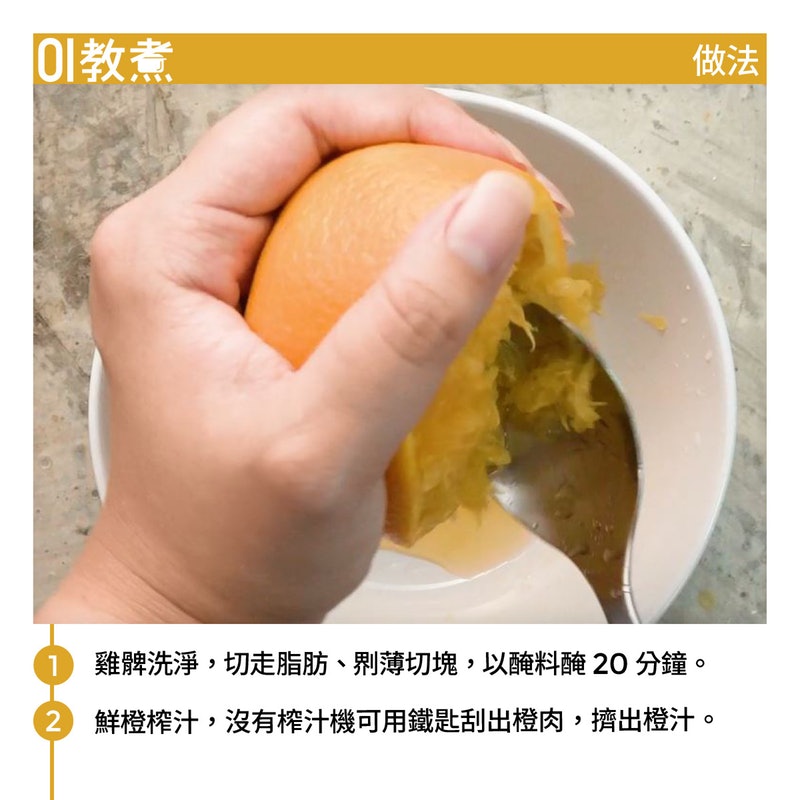 01教煮

做法

1 雞髀洗淨，切走脂肪、剔薄切塊，以醃料醃 20 分鐘。

2 鮮橙榨汁，沒有榨汁機可用鐵匙刮出橙肉，擠出橙汁。