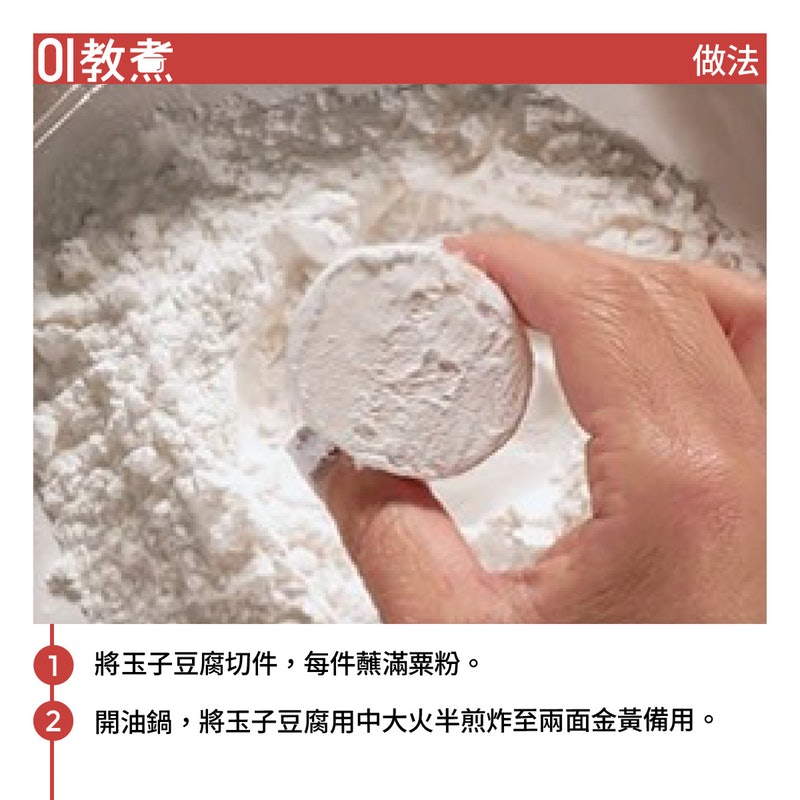 01教煮

做法

1 將玉子豆腐切件，每件蘸滿粟粉。

2 開油鍋，將玉子豆腐用中大火半煎炸至兩面金黃備用。