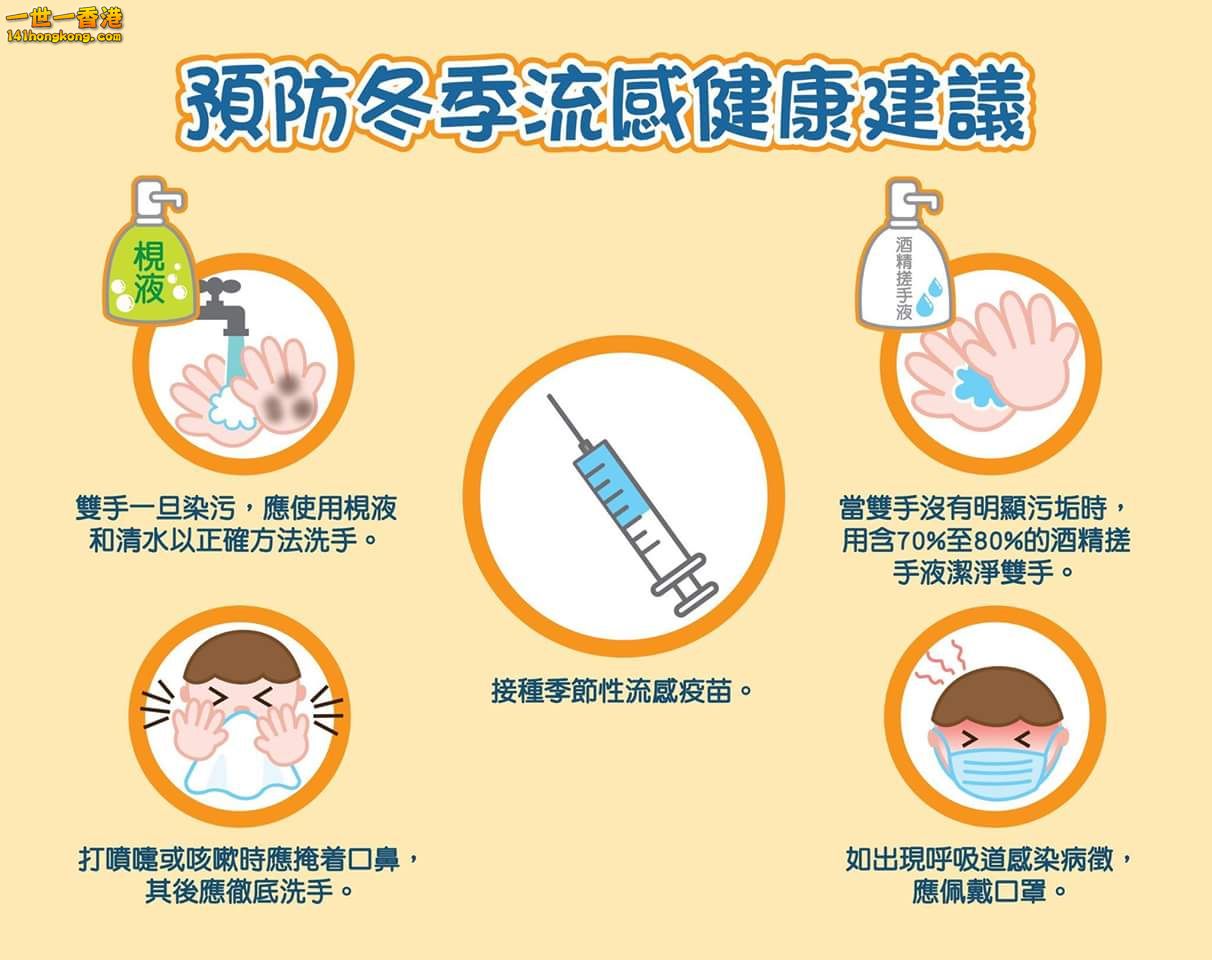 一世一香港
141hongkong.com

預防冬季流感健康建議

梘液

酒精搓手液

雙手一旦染污，應使用梘液和清水以正確方法洗手。

當雙手沒有明顯污垢時，用含70%至80%的酒精搓手液潔淨雙手。

接種季節性流感疫苗。

打噴嚏或咳嗽時應掩着口鼻，其後應徹底洗手。

如出現呼吸道感染病徵，應佩戴口罩。