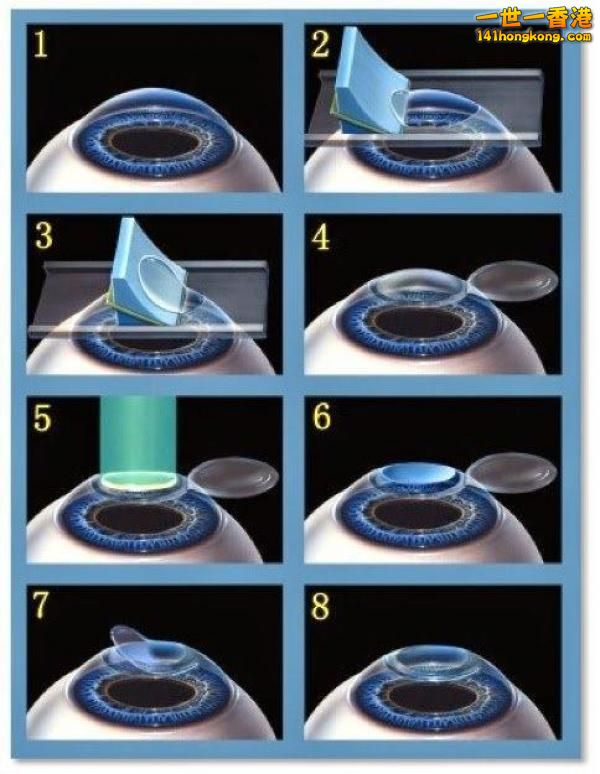 一世一香港
141hongkong.com

1

2

3

4

5

6

7

8