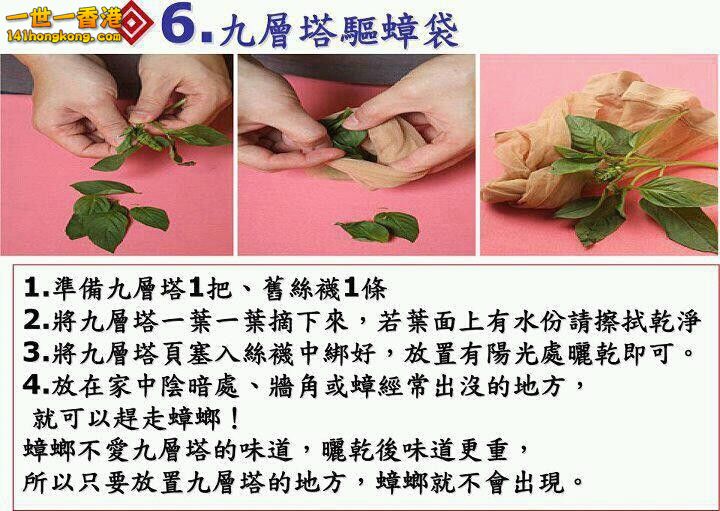 一世一香港
141hongkong.com
6.九層塔驅蟑袋

1.準備九層塔1把、舊絲襪1條
2.將九層塔一葉一葉摘下來，若葉面上有水份請擦拭乾淨
3.將九層塔頁塞入絲襪中綁好，放置有陽光處曬乾即可。
4.放在家中陰暗處、牆角或蟑經常出沒的地方，
就可以趕走蟑螂！
蟑螂不愛九層塔的味道，曬乾後味道更重，
所以只要放置九層塔的地方，蟑螂就不會出現。