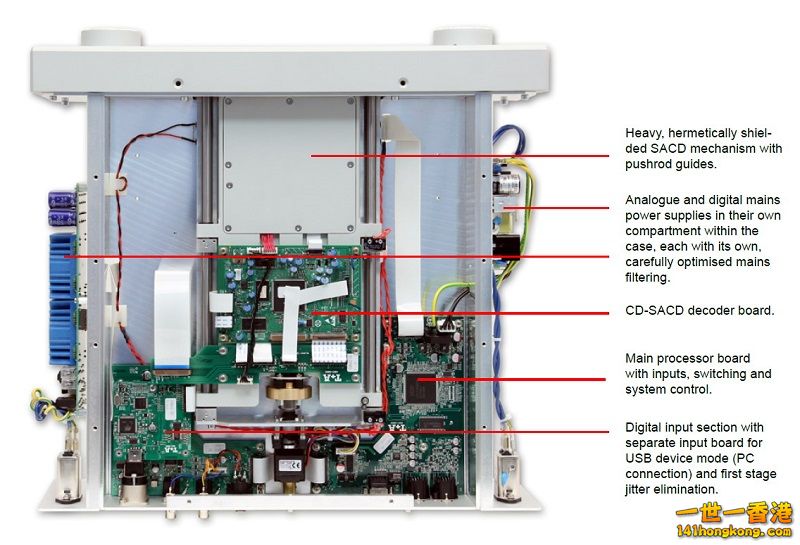 Heavy, hermetically shielded SACD mechanism with pushrod guides.

Analogue and digital mains power supplies in their own compartment within the case, each with its own, carefully optimised mains filtering.

CD-SACD decoder board.

Main processor board with inputs, switching and system control.

Digital input section with separate input board for USB device mode (PC connection) and first stage jitter elimination.

T+A

T+A

一世一香港
141hongkong.com