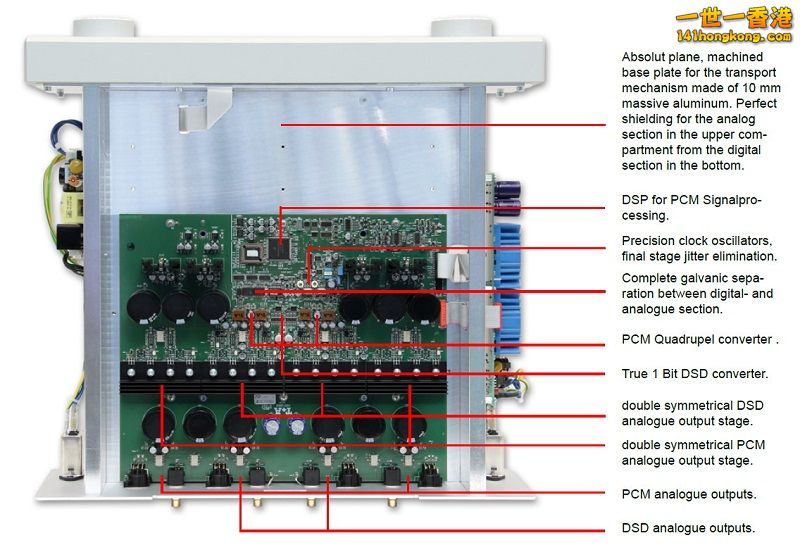 一世一香港
141hongkong.com

Absolut plane, machined base plate for the transport mechanism made of 10 mm massive aluminum. Perfect shielding for the analog section in the upper compartment from the digital section in the bottom.

DSP for PCM Signalprocessing.

Precision clock oscillators, final stage jitter elimination.

Complete galvanic separation between digital- and analogue section.

PCM Quadrupel converter .

True 1 Bit DSD converter.

double symmetrical DSD analogue output stage.

double symmetrical PCM analogue output stage.

PCM analogue outputs.

DSD analogue outputs.