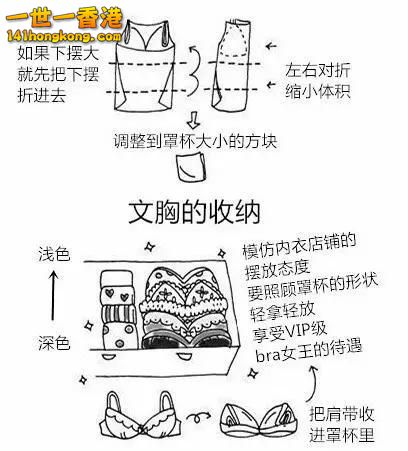 一世一香港
141hongkong.com

如果下摆大
就先把下摆
折进去

左右对折
缩小体积

调整到罩杯大小的方块

文胸的收纳

浅色

深色

模仿内衣店铺的
摆放态度
要照顾罩杯的形状
轻拿轻放
享受VIP级
bra女王的待遇

把肩带收
进罩杯里