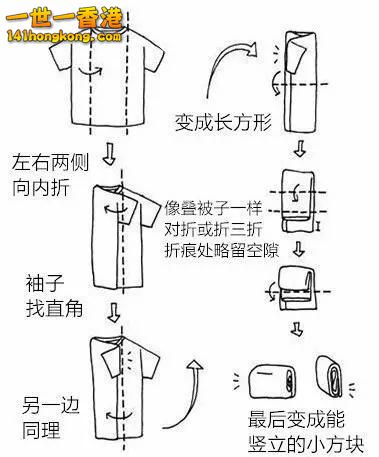 一世一香港
141hongkong.com

左右两侧
向内折

袖子
找直角

另一边
同理

变成长方形

像叠被子一样
对折或折三折
折痕处略留空隙

最后变成能
竖立的小方块