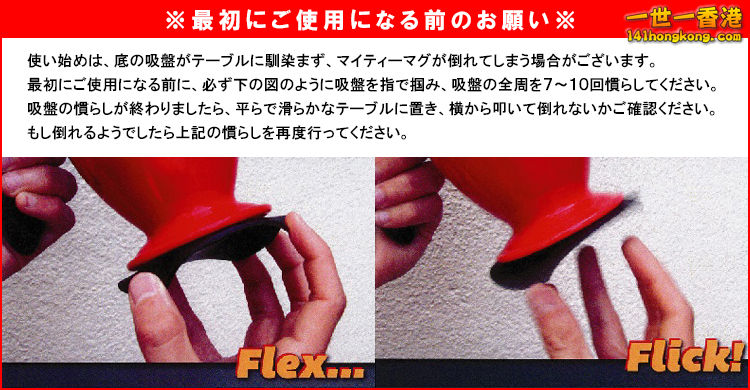 ※最初にご使用になる前のお願い※

一世一香港
141hongkong.com

使い始めは、底の吸盤がテーブルに馴染まず、マイティーマグが倒れてしまう場合がございます。
最初にご使用になる前に、必ず下の図のように吸盤を指で掴み、吸盤の全周を7～10回慣らしてください。
吸盤の慣らしが終わりましたら、平らで滑らかなテーブルに置き、横から叩いて倒れないかご確認ください。
もし倒れるようでしたら上記の慣らしを再度行ってください。

Flex...

Flick!