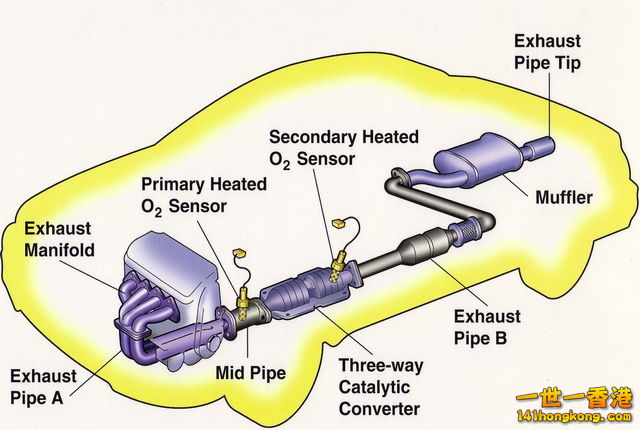 Exhaust Pipe Tip

Secondary Heated $O_2$ Sensor

Primary Heated $O_2$ Sensor

Muffler

Exhaust Manifold

Exhaust Pipe B

Exhaust Pipe A

Mid Pipe

Three-way Catalytic Converter

一世一香港
141hongkong.com