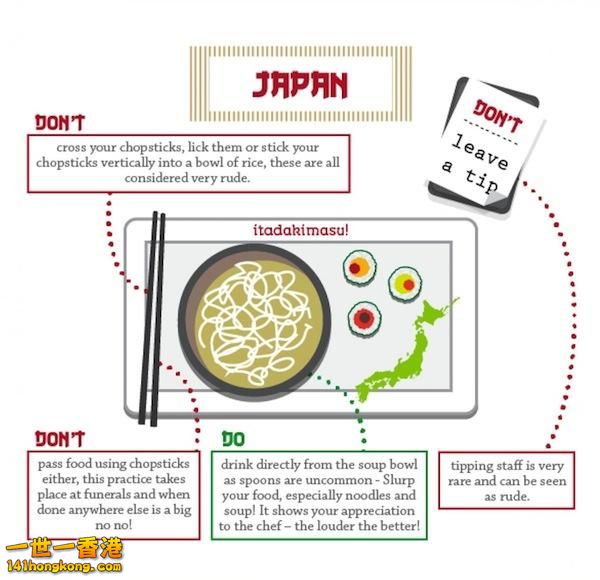 JAPAN

DON'T
cross your chopsticks, lick them or stick your chopsticks vertically into a bowl of rice, these are all considered very rude.

DON'T
leave a tip

itadakimasu!

DON'T
pass food using chopsticks either, this practice takes place at funerals and when done anywhere else is a big no no!

DO
drink directly from the soup bowl as spoons are uncommon - Slurp your food, especially noodles and soup! It shows your appreciation to the chef – the louder the better!

tipping staff is very rare and can be seen as rude.

一世一香港
141hongkong.com