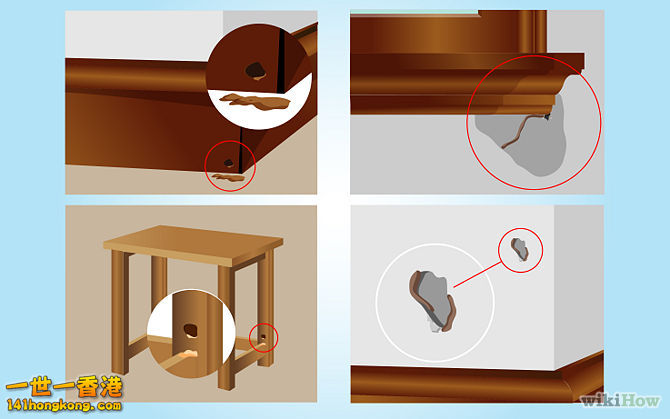 一世一香港
141hongkong.com
wikiHow