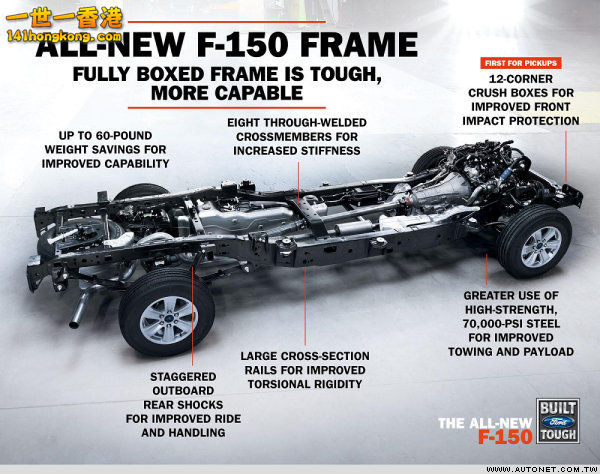 一世一香港
141hongkong.com

ALL-NEW F-150 FRAME

FULLY BOXED FRAME IS TOUGH, MORE CAPABLE

FIRST FOR PICKUPS

12-CORNER CRUSH BOXES FOR IMPROVED FRONT IMPACT PROTECTION

UP TO 60-POUND WEIGHT SAVINGS FOR IMPROVED CAPABILITY

EIGHT THROUGH-WELDED CROSSMEMBERS FOR INCREASED STIFFNESS

GREATER USE OF HIGH-STRENGTH, 70,000-PSI STEEL FOR IMPROVED TOWING AND PAYLOAD

LARGE CROSS-SECTION RAILS FOR IMPROVED TORSIONAL RIGIDITY

STAGGERED OUTBOARD REAR SHOCKS FOR IMPROVED RIDE AND HANDLING

THE ALL-NEW F-150

BUILT Ford TOUGH

WWW.AUTONET.COM.TW