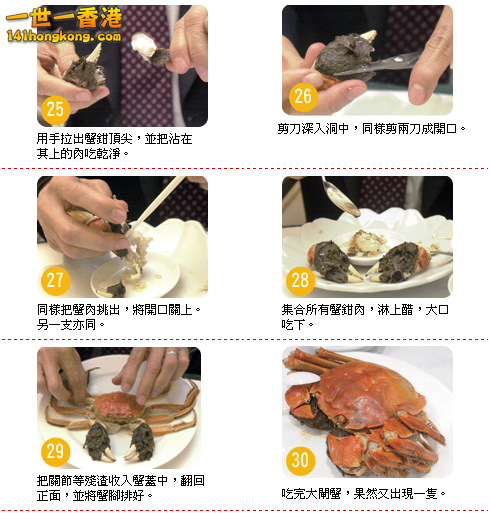 一世一香港
141hongkong.com

25

用手拉出蟹鉗頂尖，並把沾在其上的肉吃乾淨。

26

剪刀深入洞中，同樣剪兩刀成開口。

27

同樣把蟹肉挑出，將開口關上。另一支亦同。

28

集合所有蟹鉗肉，淋上醋，大口吃下。

29

把關節等殘渣收入蟹蓋中，翻回正面，並將蟹腳排好。

30

吃完大閘蟹，果然又出現一隻。