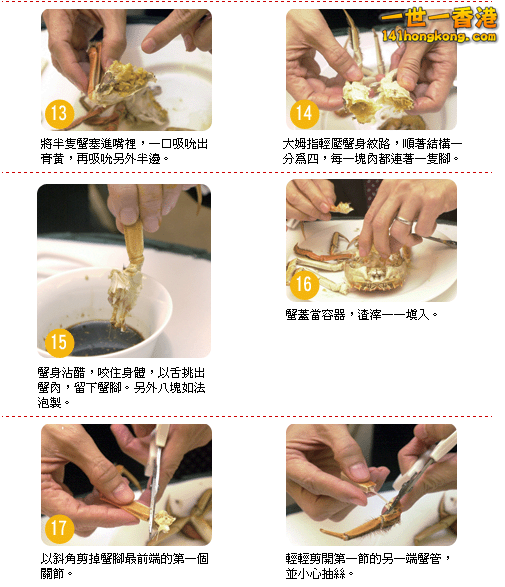 一世一香港
141hongkong.com

13

將半隻蟹塞進嘴裡，一口吸吮出膏黃，再吸吮另外半邊。

14

大姆指輕壓蟹身紋路，順著結構一分為四，每一塊肉都連著一隻腳。

15

蟹身沾醋，咬住身體，以舌挑出蟹肉，留下蟹腳。另外八塊如法泡製。

16

蟹蓋當容器，渣滓一一填入。

17

以斜角剪掉蟹腳最前端的第一個關節。

輕輕剪開第一節的另一端蟹管，並小心抽絲。