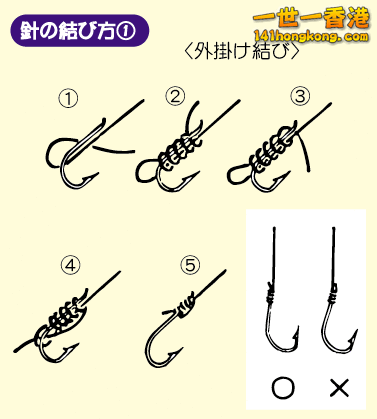 針の結び方①

一世一香港
141hongkong.com

〈外掛け結び〉

①
②
③
④
⑤

○ ×