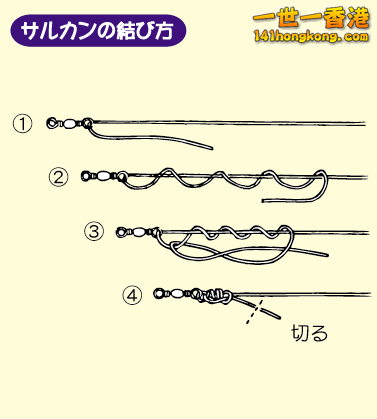 サルカンの結び方

一世一香港
141hongkong.com

①

②

③

④

切る