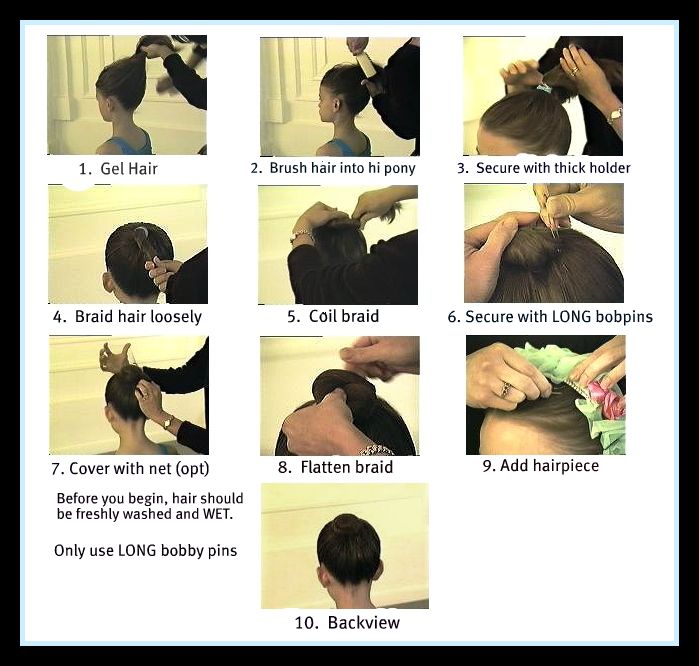 1. Gel Hair

2. Brush hair into hi pony

3. Secure with thick holder

4. Braid hair loosely

5. Coil braid

6. Secure with LONG bobpins

7. Cover with net (opt)

8. Flatten braid

9. Add hairpiece

Before you begin, hair should be freshly washed and WET.

Only use LONG bobby pins

10. Backview