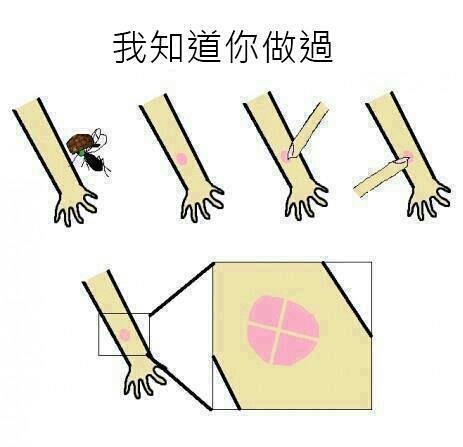 我知道你做過