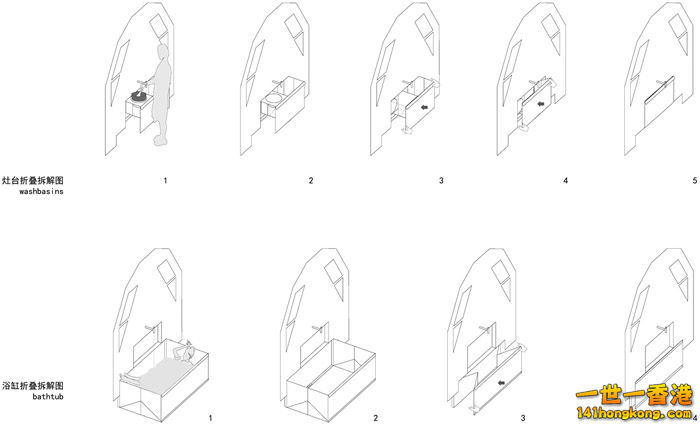 灶台折叠拆解图
washbasins

1

2

3

4

5

浴缸折叠拆解图
bathtub

1

2

3

4

一世一香港
141hongkong.com