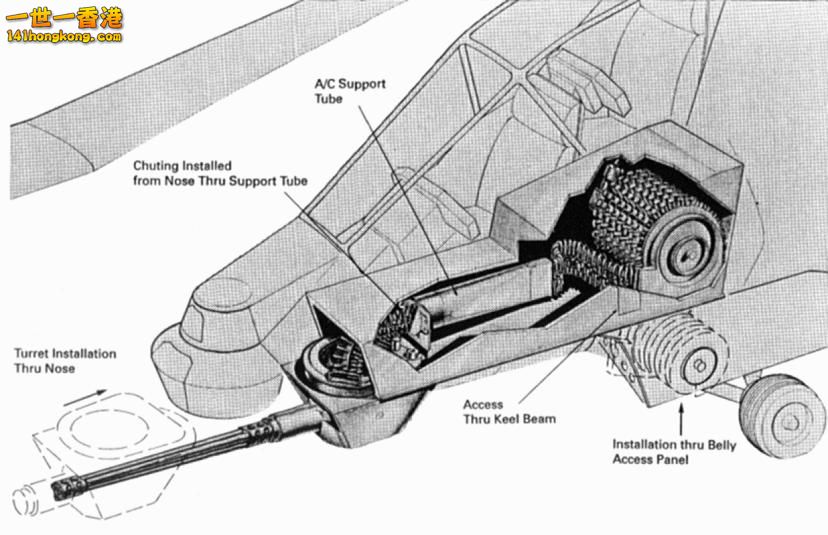 一世一香港
141hongkong.com

A/C Support Tube

Chuting Installed from Nose Thru Support Tube

Turret Installation Thru Nose

Access Thru Keel Beam

Installation thru Belly Access Panel