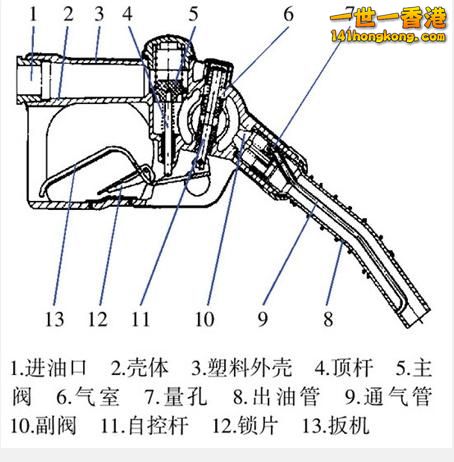 1 2 3 4 5 6 7

一世一香港
141hongkong.com

13 12 11 10 9 8

1.进油口 2.壳体 3.塑料外壳 4.顶杆 5.主阀 6.气室 7.量孔 8.出油管 9.通气管 10.副阀 11.自控杆 12.锁片 13.扳机