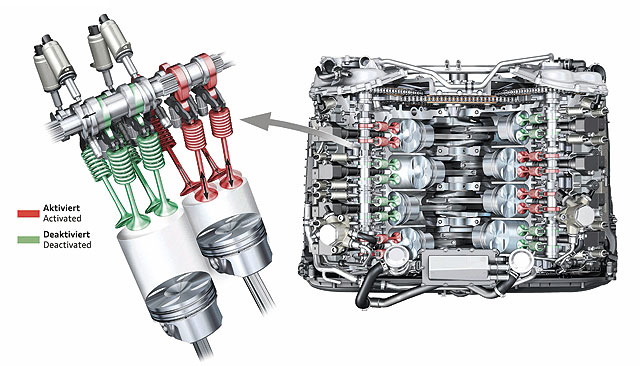 Aktiviert
Activated

Deaktiviert
Deactivated