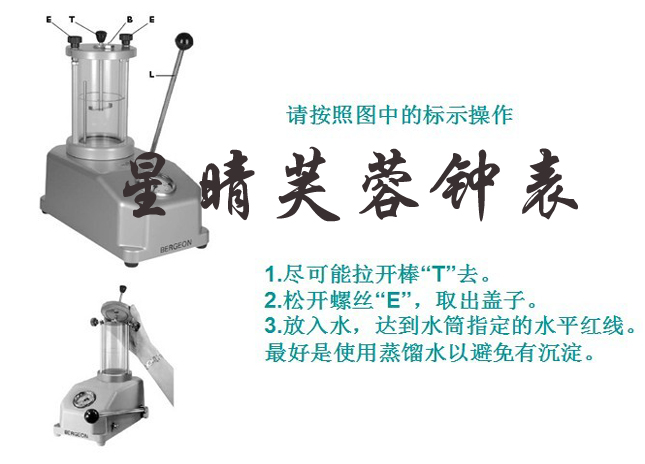 E T B E

L

BERGEON

请按照图中的标示操作

星晴芙蓉钟表

1.尽可能拉开棒“T”去。
2.松开螺丝“E”，取出盖子。
3.放入水，达到水筒指定的水平红线。
最好是使用蒸馏水以避免有沉淀。

BERGEON