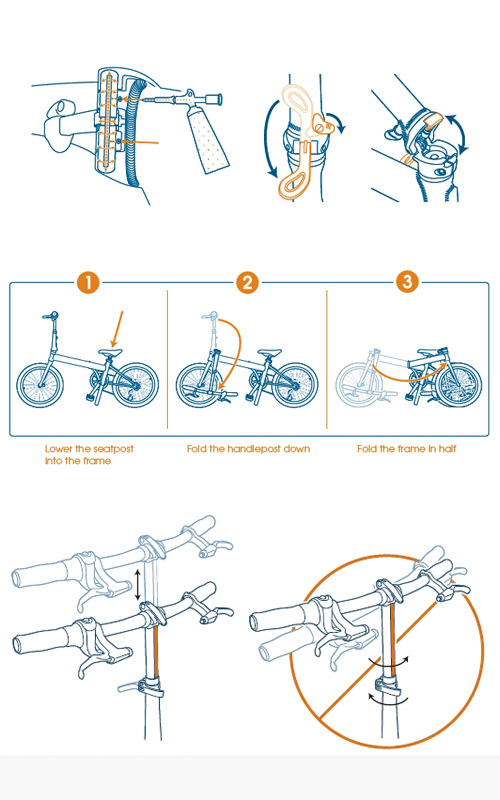 1

2

3

Lower the seatpost into the frame

Fold the handlepost down

Fold the frame in half