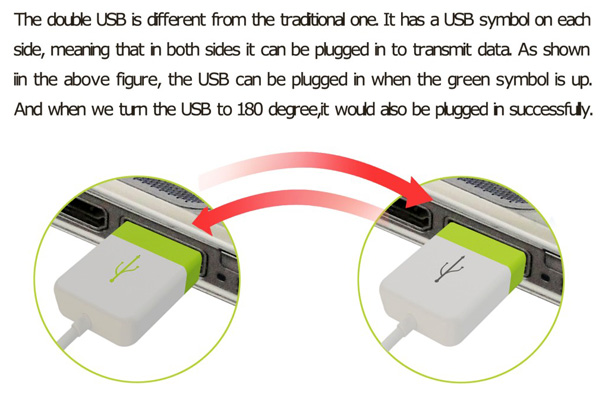 The double USB is different from the traditional one. It has a USB symbol on each side, meaning that in both sides it can be plugged in to transmit data. As shown iin the above figure, the USB can be plugged in when the green symbol is up. And when we turn the USB to 180 degree,it would also be plugged in successfully.