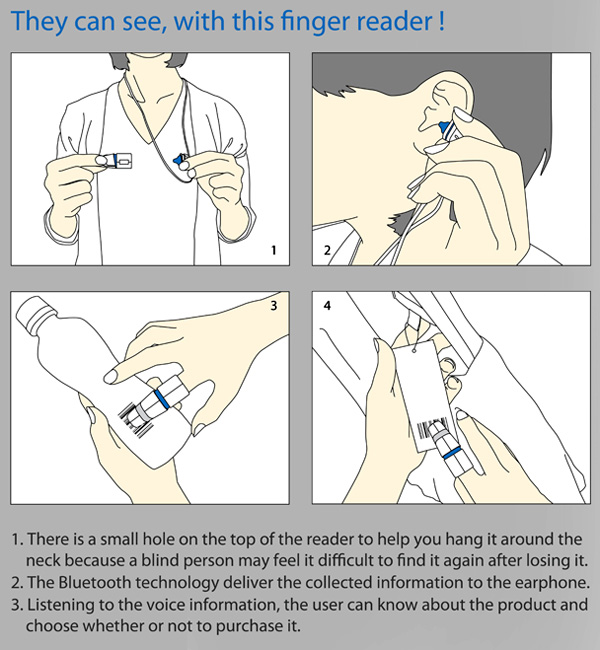 They can see, with this finger reader !

1

2

3

4

1. There is a small hole on the top of the reader to help you hang it around the neck because a blind person may feel it difficult to find it again after losing it.
2. The Bluetooth technology deliver the collected information to the earphone.
3. Listening to the voice information, the user can know about the product and choose whether or not to purchase it.